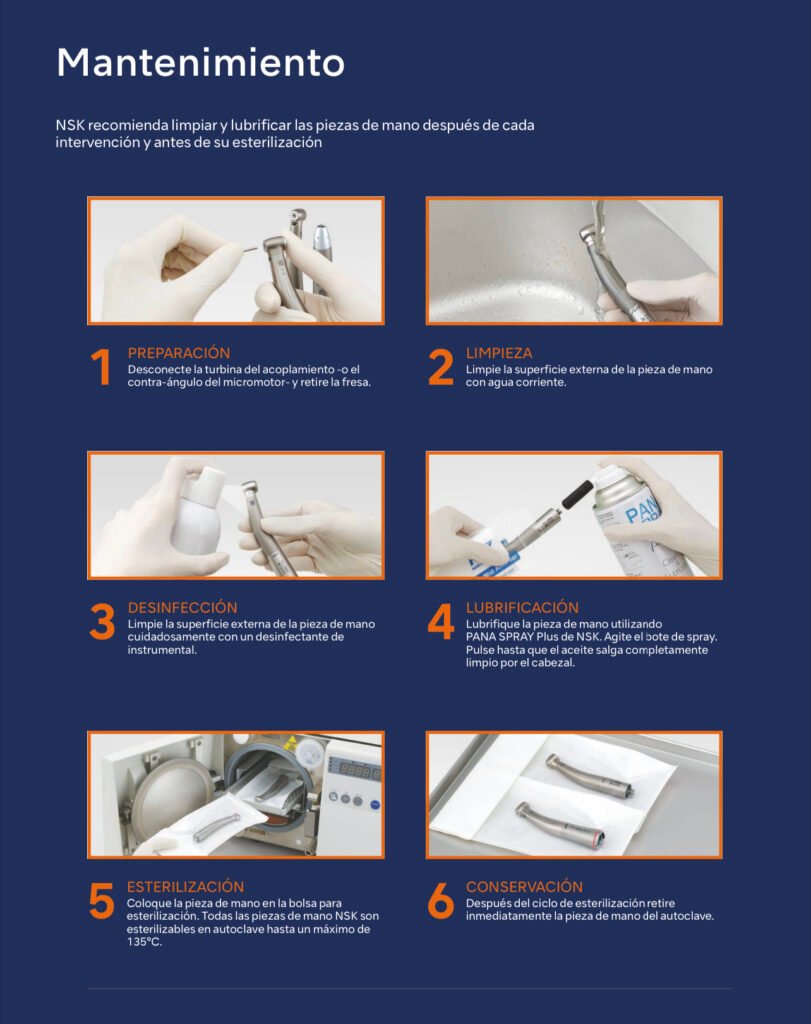 Mantenimiento

NSK recomienda limpiar y lubrificar las piezas de mano después de cada intervención y antes de su esterilización

1
PREPARACIÓN
Desconecte la turbina del acoplamiento -o el contra-ángulo del micromotor- y retire la fresa.

2
LIMPIEZA
Limpie la superficie externa de la pieza de mano con agua corriente.

3
DESINFECCIÓN
Limpie la superficie externa de la pieza de mano cuidadosamente con un desinfectante de instrumental.

4
LUBRIFICACIÓN
Lubrifique la pieza de mano utilizando PANA SPRAY Plus de NSK. Agite el bote de spray. Pulse hasta que el aceite salga completamente limpio por el cabezal.

5
ESTERILIZACIÓN
Coloque la pieza de mano en la bolsa para esterilización. Todas las piezas de mano NSK son esterilizables en autoclave hasta un máximo de 135°C.

6
CONSERVACIÓN
Después del ciclo de esterilización retire inmediatamente la pieza de mano del autoclave.